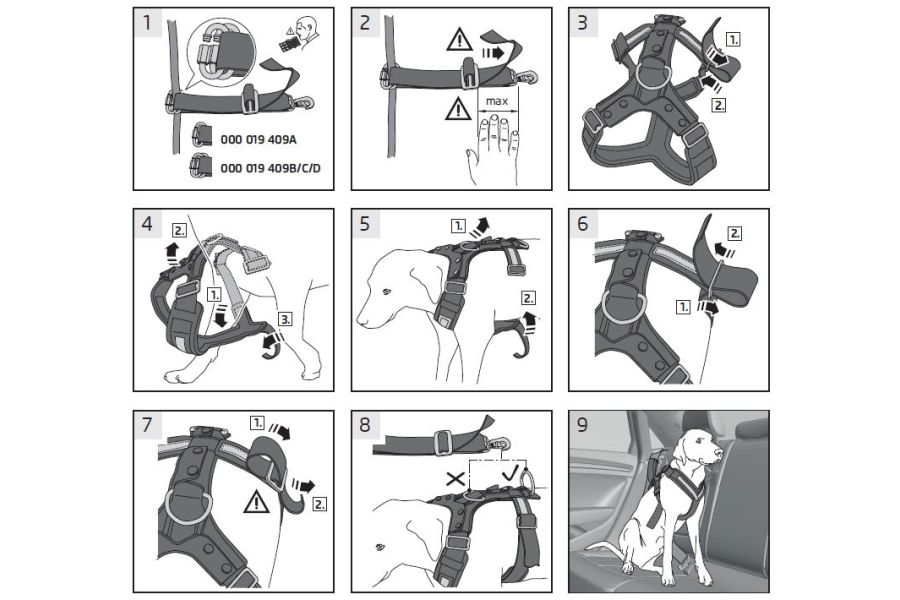 1

000 019 409A

000 019 409B/C/D

2

max

3

1.

2.

4

2.

1.

3.

5

1.

2.

6

2.

1.

7

1.

2.

8

9